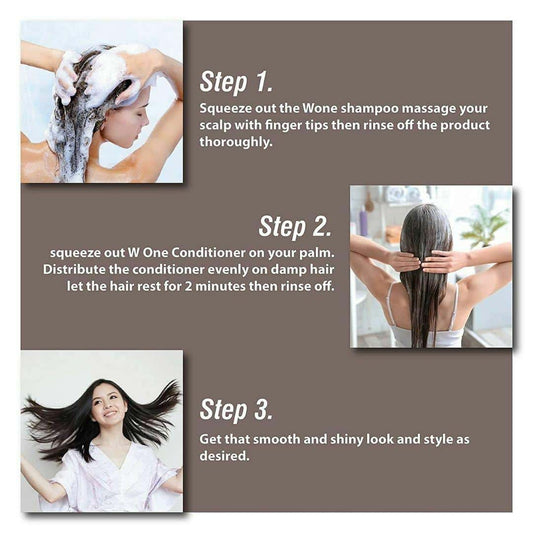 Step 1.
Squeeze out the Wone shampoo massage your scalp with finger tips then rinse off the product thoroughly.

Step 2.
squeeze out W One Conditioner on your palm. Distribute the conditioner evenly on damp hair let the hair rest for 2 minutes then rinse off.

Step 3.
Get that smooth and shiny look and style as desired.