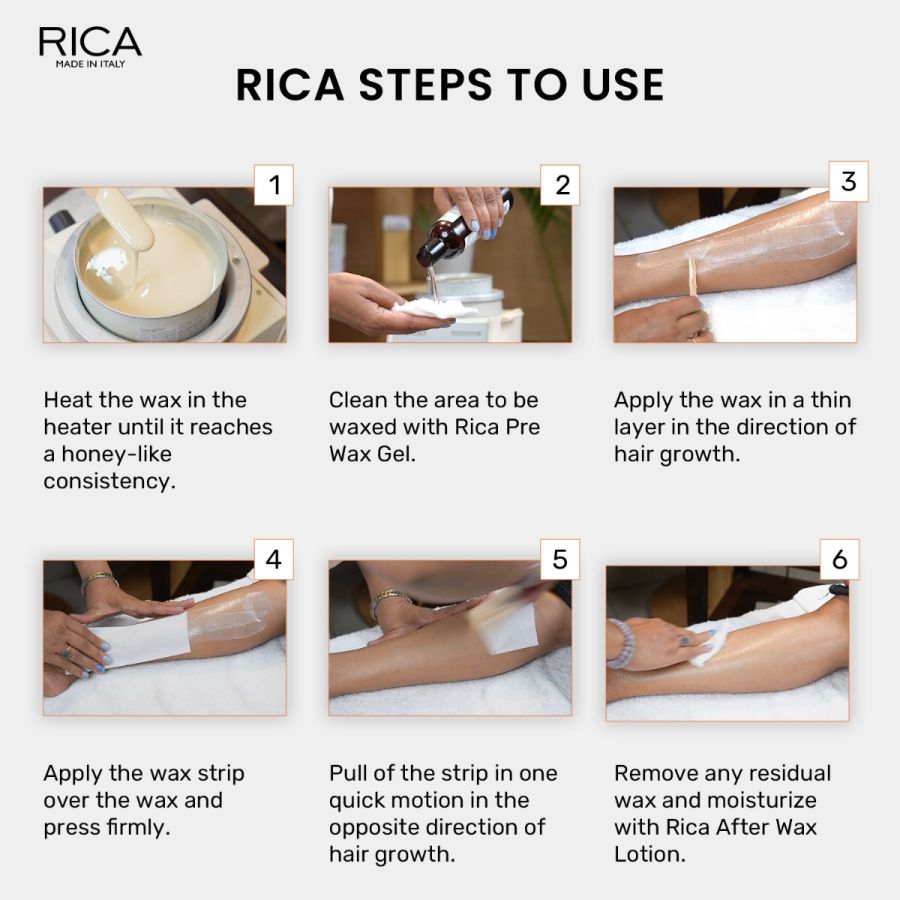 RICA
MADE IN ITALY

RICA STEPS TO USE

1

Heat the wax in the heater until it reaches a honey-like consistency.

2

Clean the area to be waxed with Rica Pre Wax Gel.

3

Apply the wax in a thin layer in the direction of hair growth.

4

Apply the wax strip over the wax and press firmly.

5

Pull of the strip in one quick motion in the opposite direction of hair growth.

6

Remove any residual wax and moisturize with Rica After Wax Lotion.